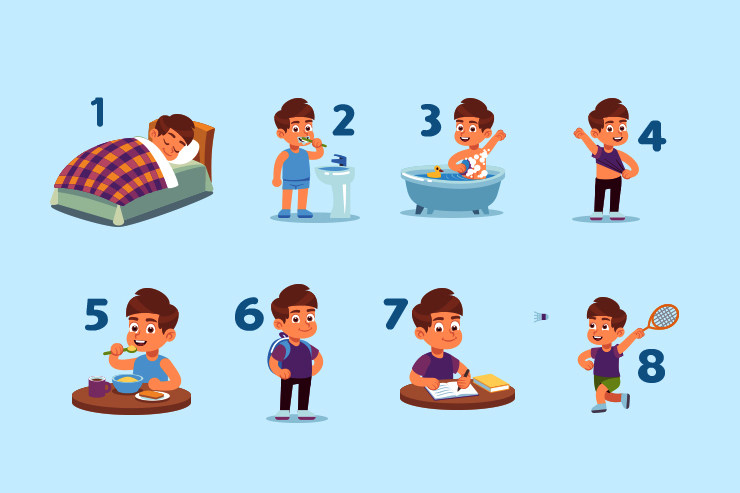 1
2
3
4
5
6
7
8